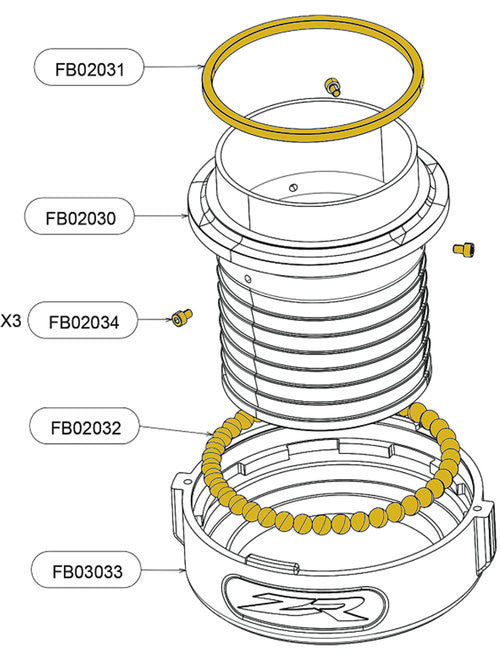 FB02031

FB02030

X3 FB02034

FB02032

FB03033

ZR